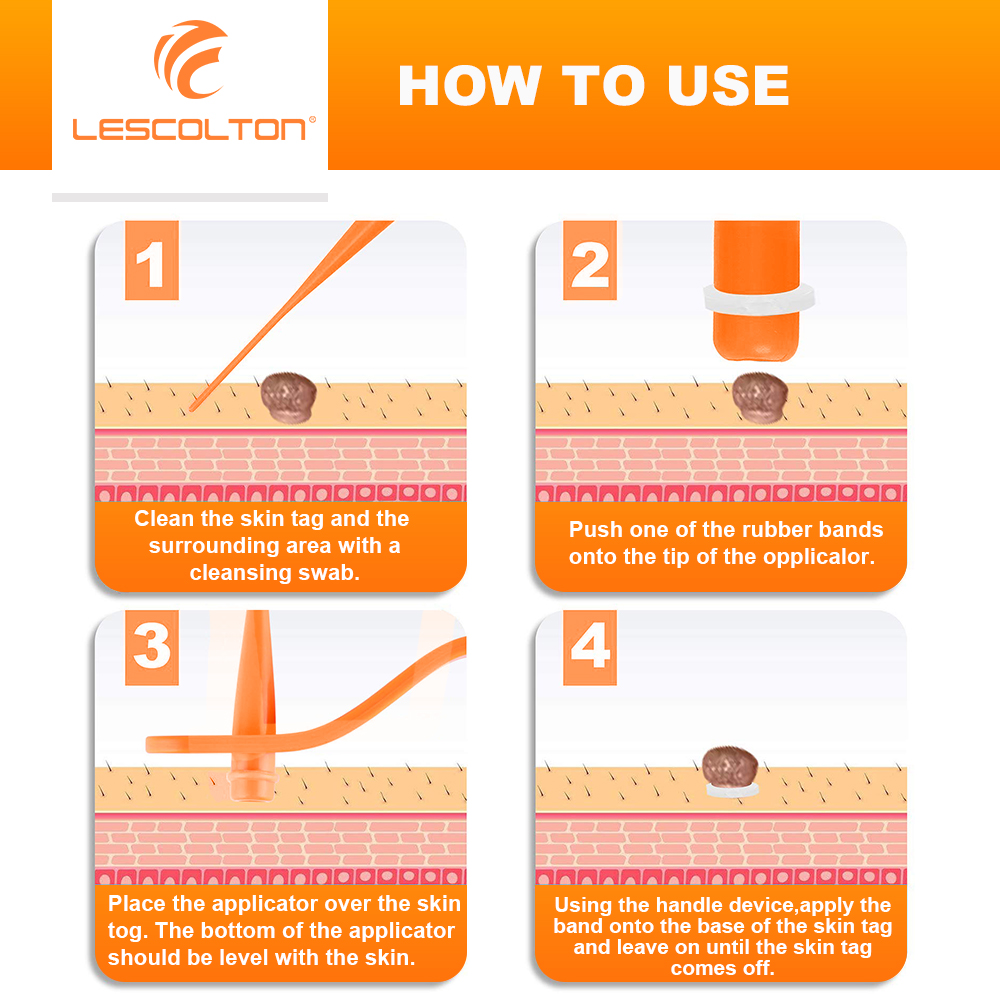 LESCOLTON®

HOW TO USE

1

Clean the skin tag and the surrounding area with a cleansing swab.

2

Push one of the rubber bands onto the tip of the opplicalor.

3

Place the applicator over the skin tog. The bottom of the applicator should be level with the skin.

4

Using the handle device,apply the band onto the base of the skin tag and leave on until the skin tag comes off.