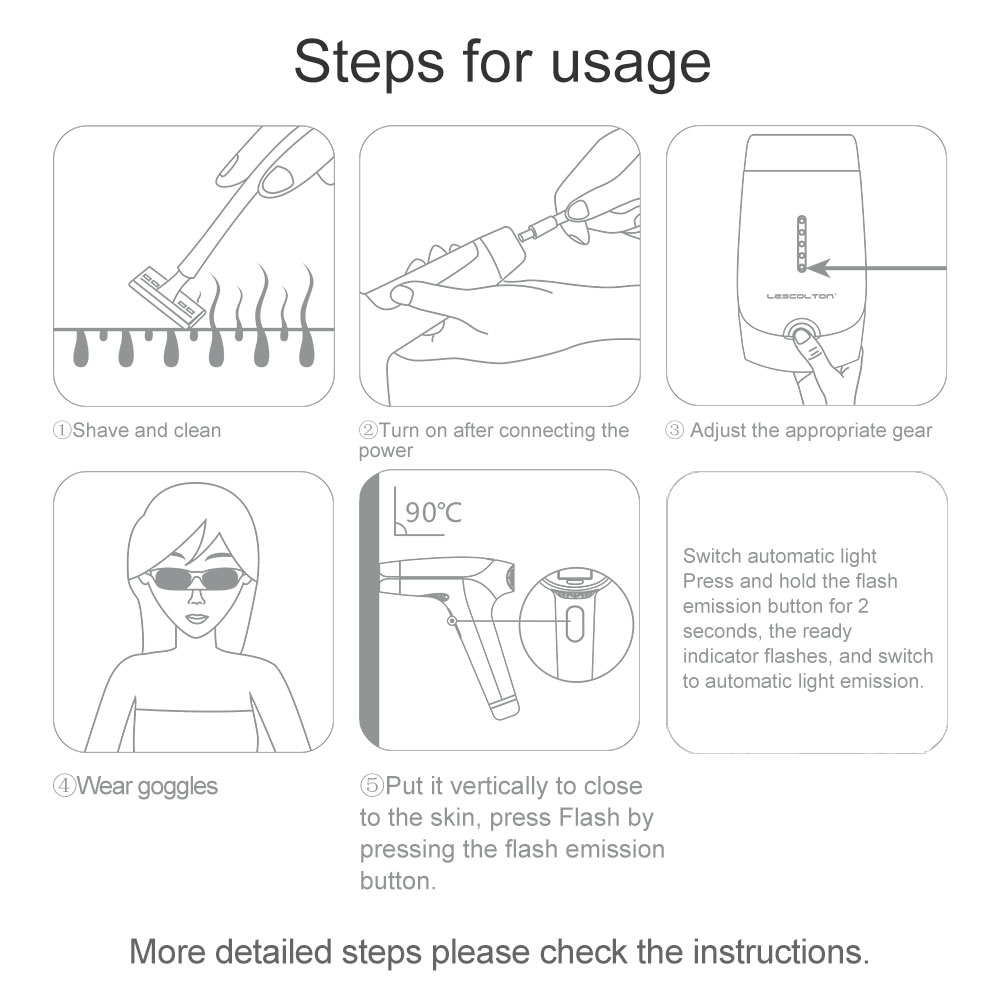 Steps for usage

LESCOLTON

①Shave and clean

②Turn on after connecting the power

③ Adjust the appropriate gear

90℃

Switch automatic light
Press and hold the flash emission button for 2 seconds, the ready indicator flashes, and switch to automatic light emission.

④Wear goggles

⑤Put it vertically to close to the skin, press Flash by pressing the flash emission button.

More detailed steps please check the instructions.